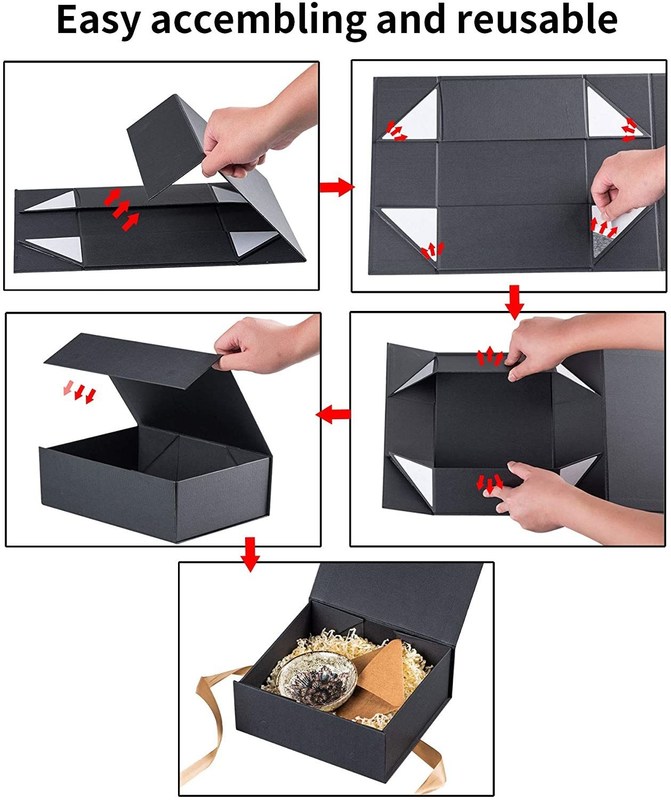 Easy accembling and reusable